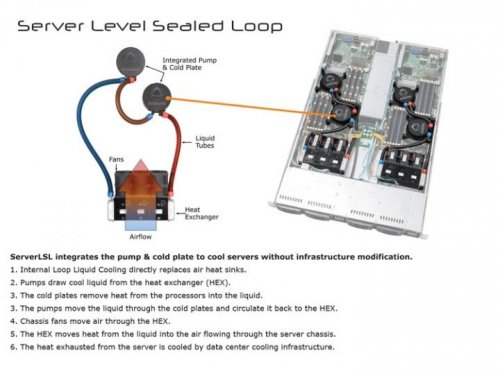 Server Level Sealed Loop

Integrated Pump & Cold Plate

Liquid Tubes

Fans

Heat Exchanger

Airflow

ServerLSL integrates the pump & cold plate to cool servers without infrastructure modification.

1. Internal Loop Liquid Cooling directly replaces air heat sinks.
2. Pumps draw cool liquid from the heat exchanger (HEX).
3. The cold plates remove heat from the processors into the liquid.
3. The pumps move the liquid through the cold plates and circulate it back to the HEX.
4. Chassis fans move air through the HEX.
5. The HEX moves heat from the liquid into the air flowing through the server chassis.
6. The heat exhausted from the server is cooled by data center cooling infrastructure.